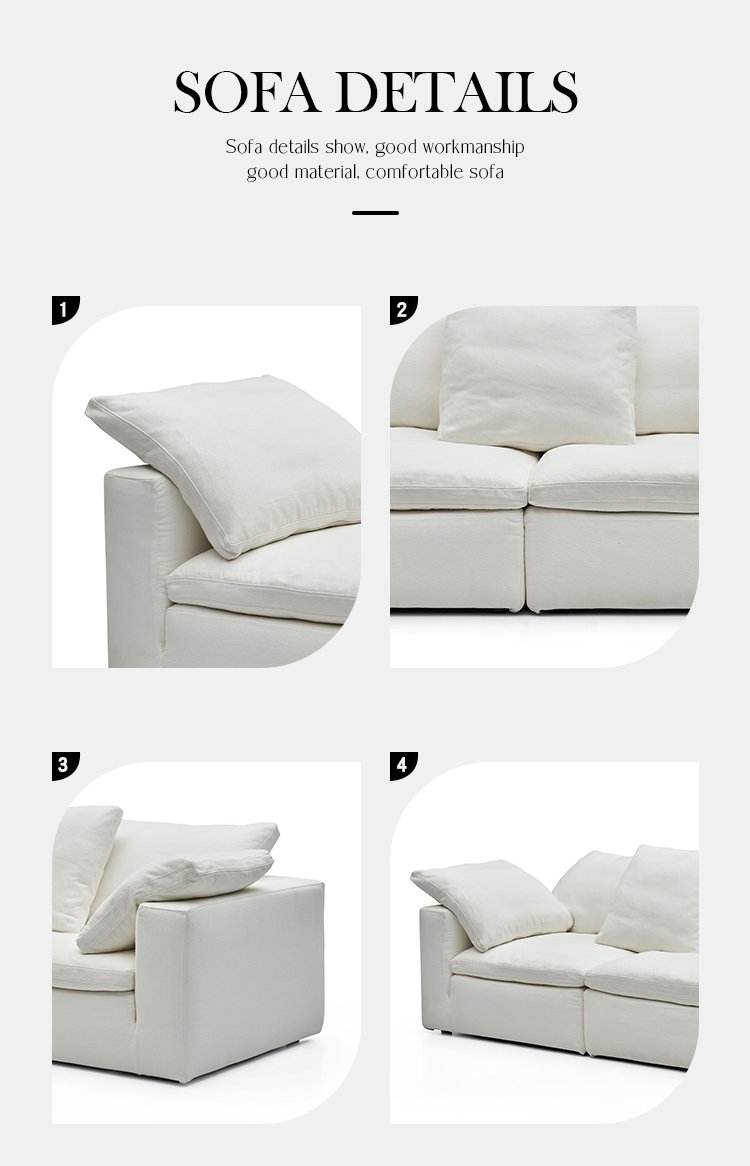 SOFA DETAILS

Sofa details show, good workmanship good material, comfortable sofa

1

2

3

4